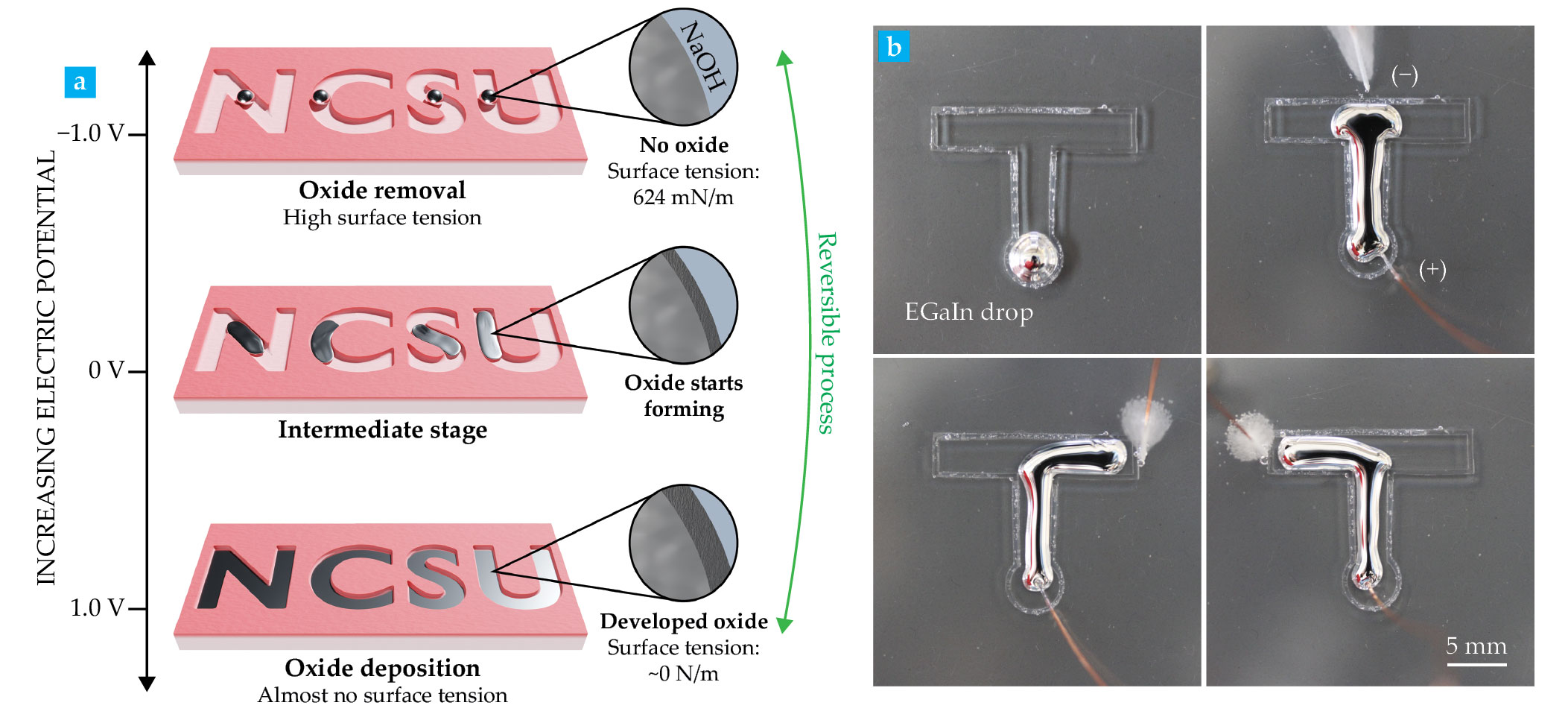 a

INCREASING ELECTRIC POTENTIAL

−1.0 V

0 V

1.0 V

NCSU

NaOH

No oxide
Surface tension:
624 mN/m

Oxide removal
High surface tension

NCSU

Oxide starts forming

Intermediate stage

NCSU

Developed oxide
Surface tension:
~0 N/m

Oxide deposition
Almost no surface tension

Reversible process

b

EGaIn drop

(−)

(+)

5 mm