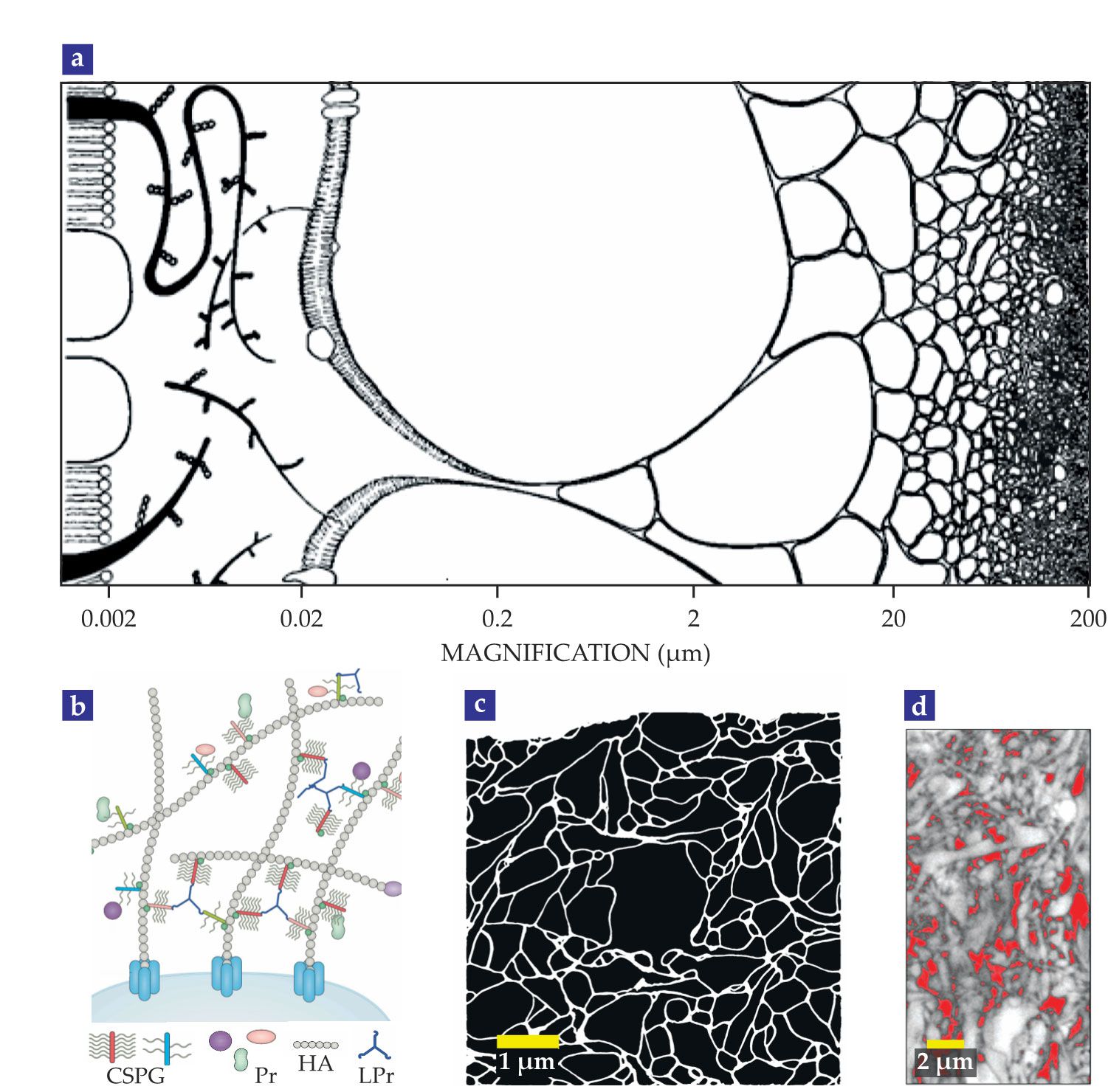 a

0.002
0.02
0.2
2
20
200

MAGNIFICATION (μm)

b

CSPG
Pr
HA
LPr

c

1 μm

d

2 μm