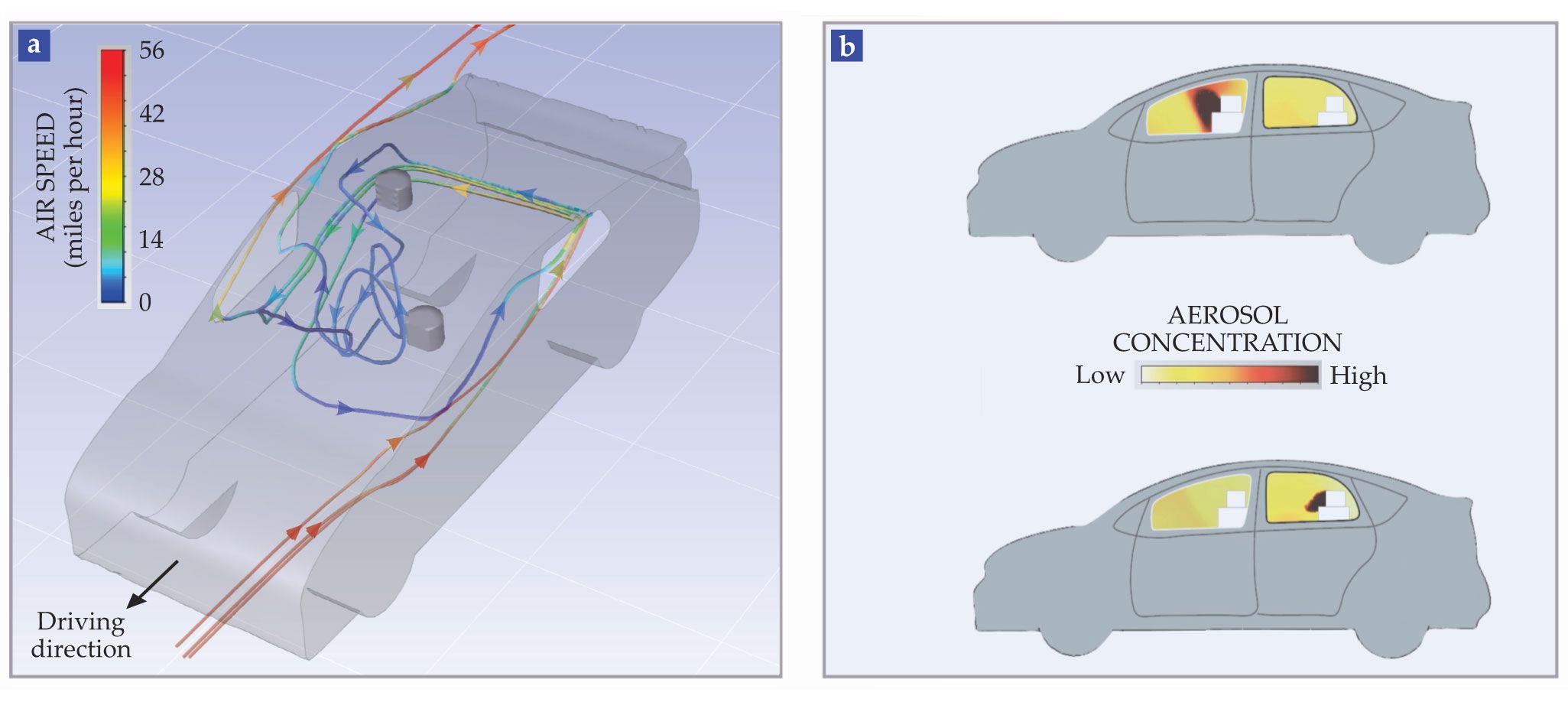 a

AIR SPEED (miles per hour)

56
42
28
14
0

Driving direction

b

AEROSOL CONCENTRATION

Low High