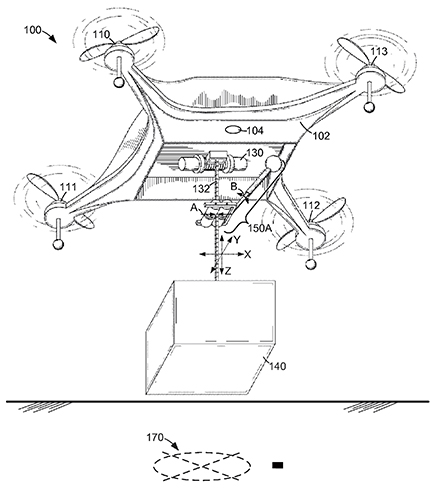 100
110
113
104
102
130
132
B
A
111
112
150A
Y
X
Z
140
170