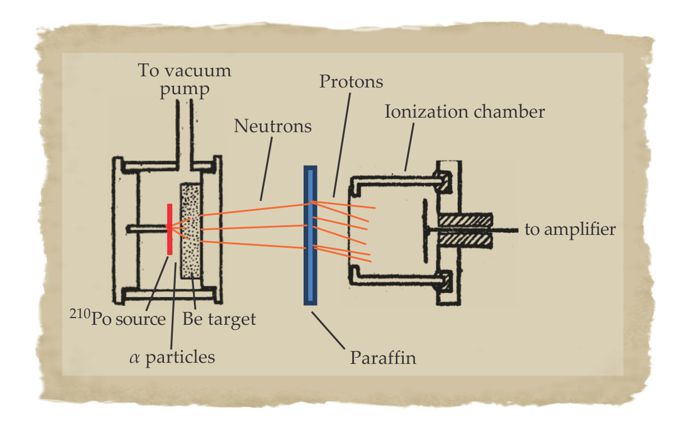 To vacuum pump

Protons

Neutrons

Ionization chamber

to amplifier

$^{210}$Po source

Be target

$\alpha$ particles

Paraffin