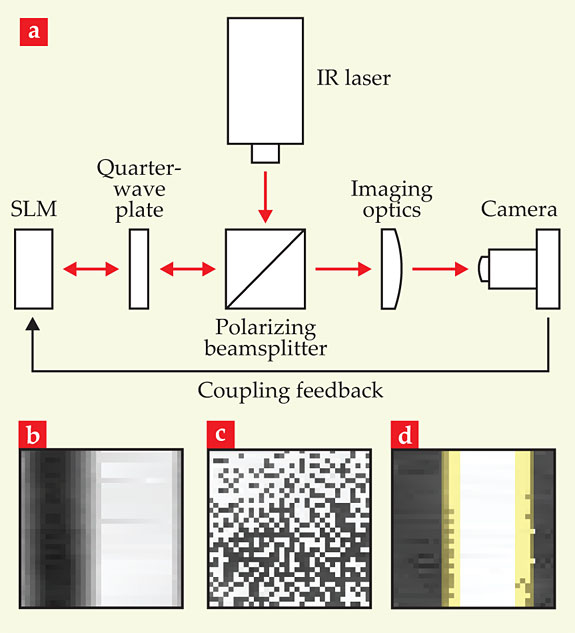 a

IR laser

SLM

Quarter-wave plate

Polarizing beamsplitter

Imaging optics

Camera

Coupling feedback

b

c

d