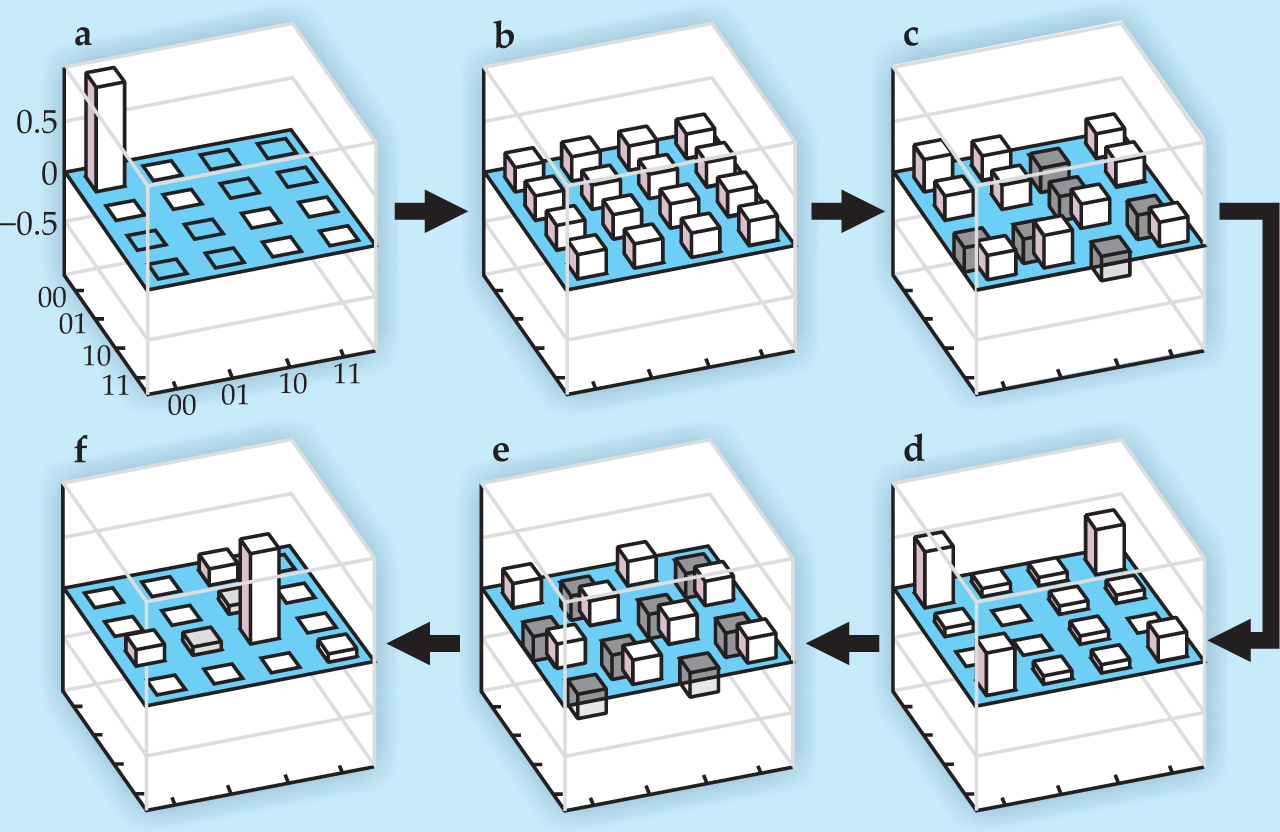 a

0.5
0
−0.5

00
01
10
11

00 01 10 11

b

c

f

e

d