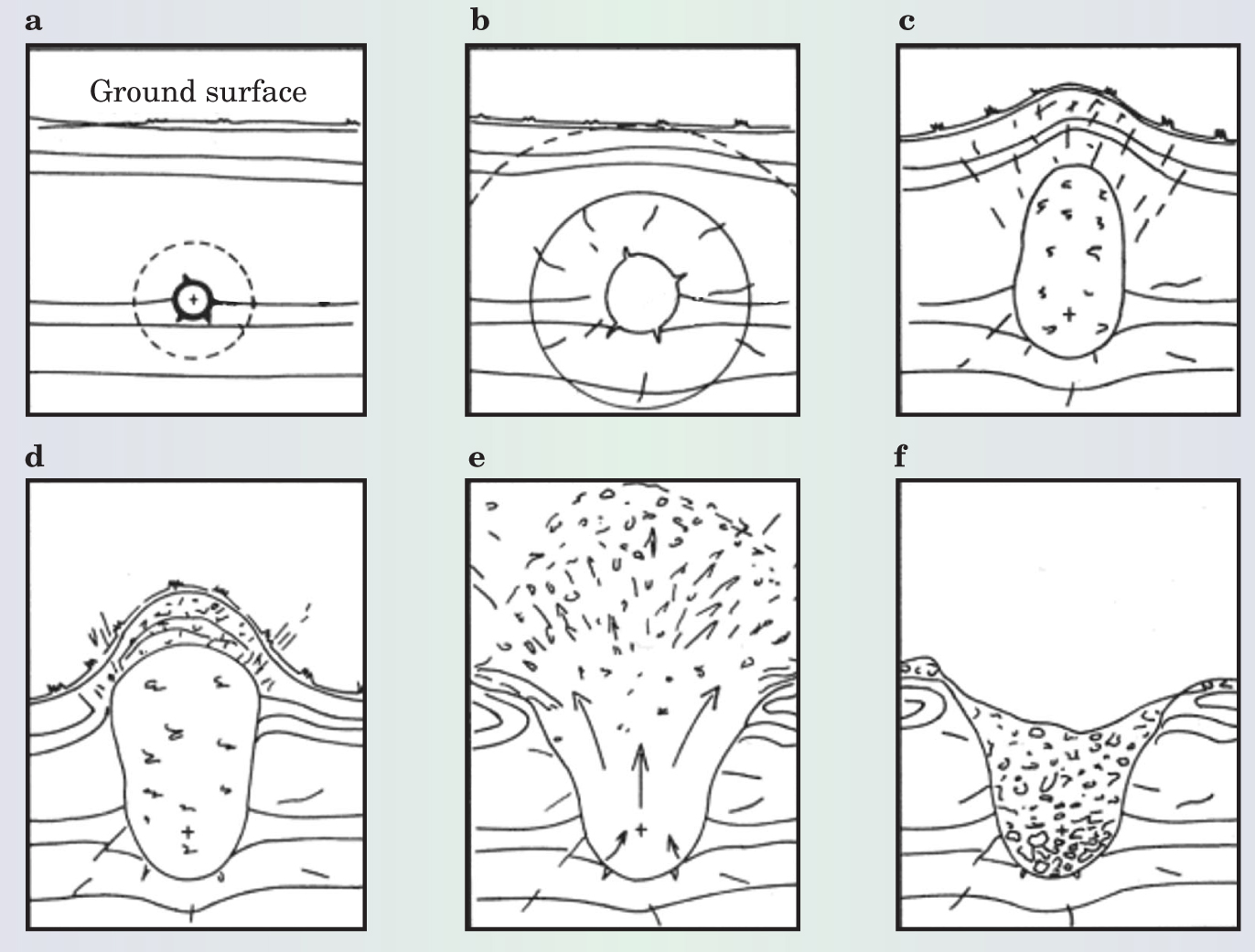 a

Ground surface

b

c

d

e

f